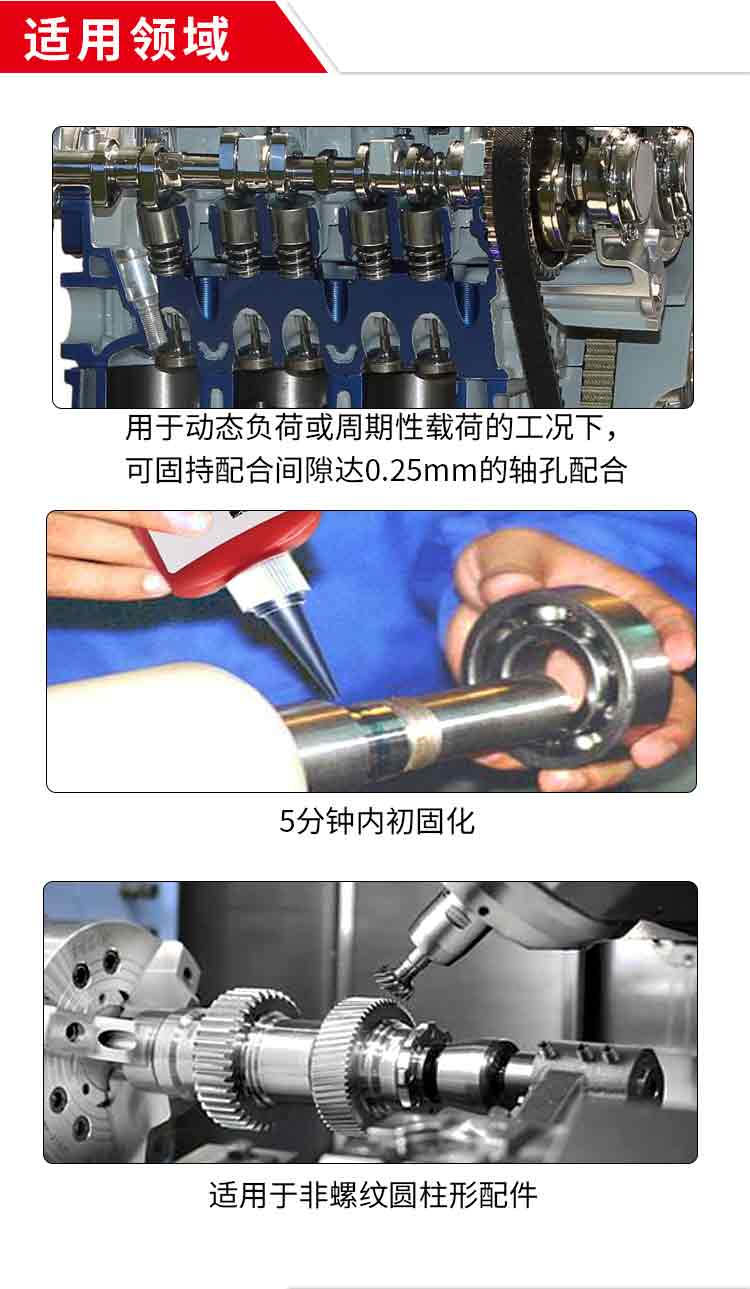 适用领域

用于动态负荷或周期性载荷的工况下，可固持配合间隙达0.25mm的轴孔配合

5分钟内初固化

适用于非螺纹圆柱形配件